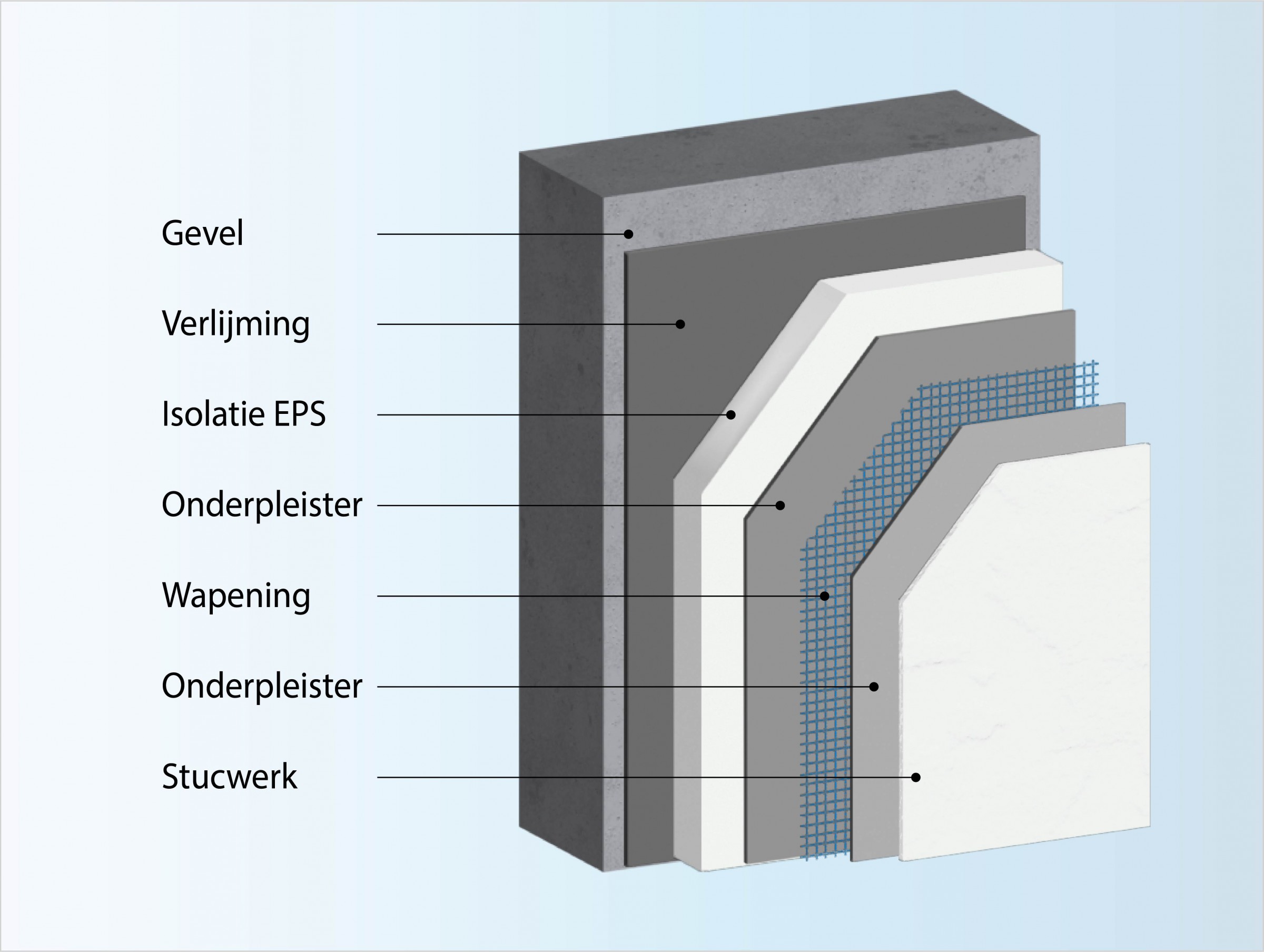 Gevel

Verlijming

Isolatie EPS

Onderpleister

Wapening

Onderpleister

Stucwerk